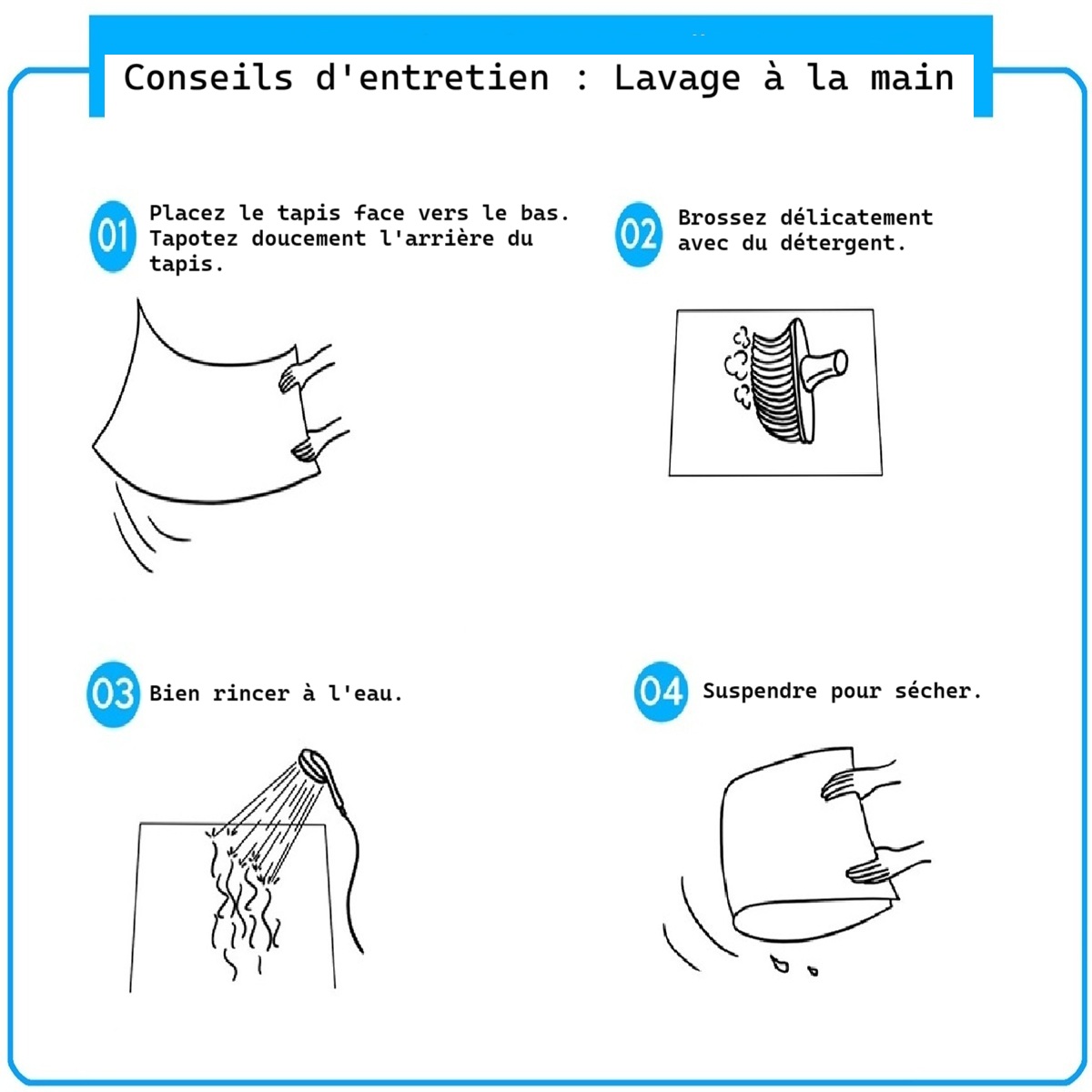 Conseils d'entretien : Lavage à la main

01 Placez le tapis face vers le bas. Tapotez doucement l'arrière du tapis.

02 Brossez délicatement avec du détergent.

03 Bien rincer à l'eau.

04 Suspendre pour sécher.